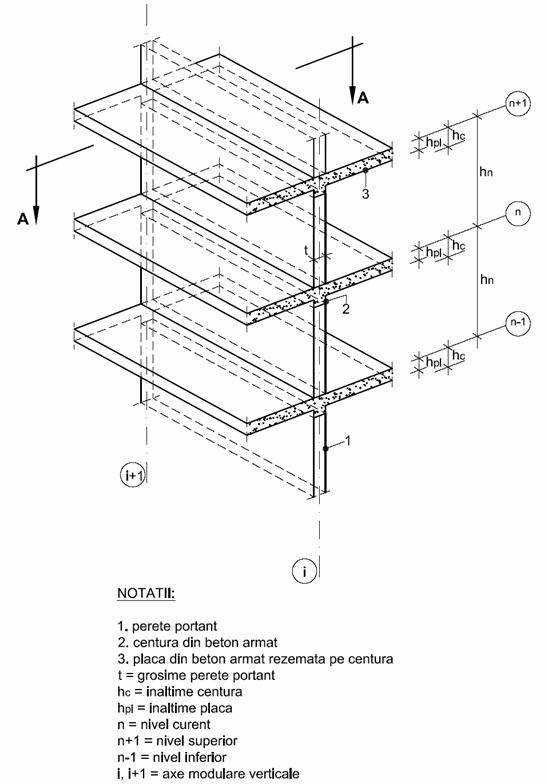 A

A

n+1

$h_{pl}$ $h_c$

$h_n$

3

n

t

$h_{pl}$ $h_c$

$h_n$

2

n-1

$h_{pl}$ $h_c$

1

i+1

i

NOTATII:

1. perete portant
2. centura din beton armat
3. placa din beton armat rezemata pe centura
t = grosime perete portant
$h_c$ = inaltime centura
$h_{pl}$ = inaltime placa
n = nivel curent
n+1 = nivel superior
n-1 = nivel inferior
i, i+1 = axe modulare verticale